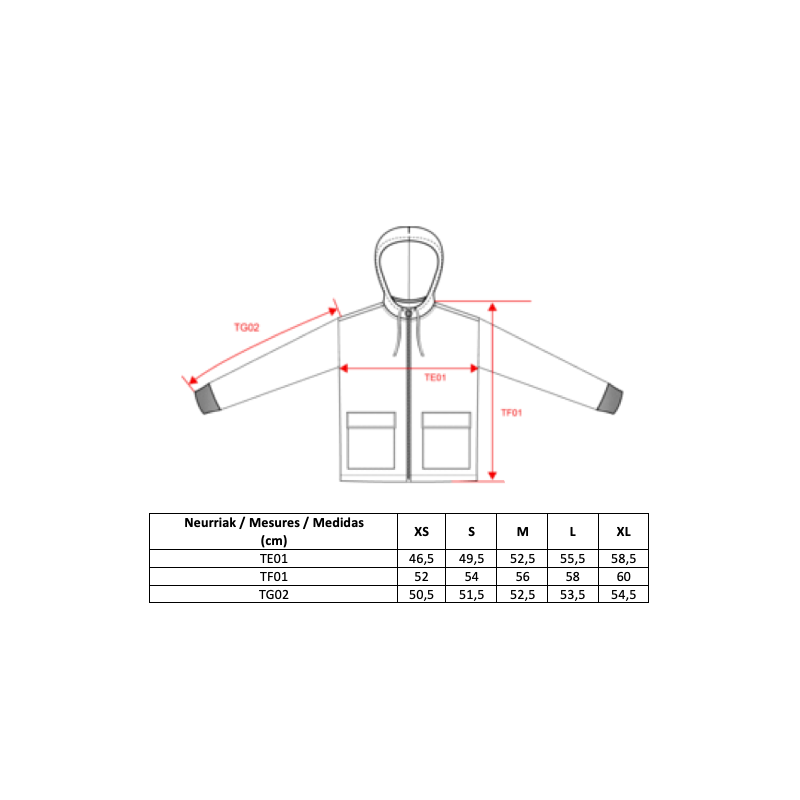 TG02

TE01

TF01

| Neurriak / Mesures / Medidas (cm) | XS | S | M | L | XL |
|---|---|---|---|---|---|
| TE01 | 46,5 | 49,5 | 52,5 | 55,5 | 58,5 |
| TF01 | 52 | 54 | 56 | 58 | 60 |
| TG02 | 50,5 | 51,5 | 52,5 | 53,5 | 54,5 |